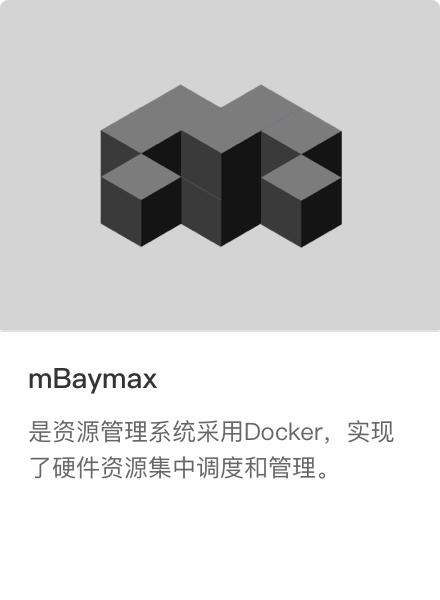 mBaymax

是资源管理系统采用Docker，实现了硬件资源集中调度和管理。